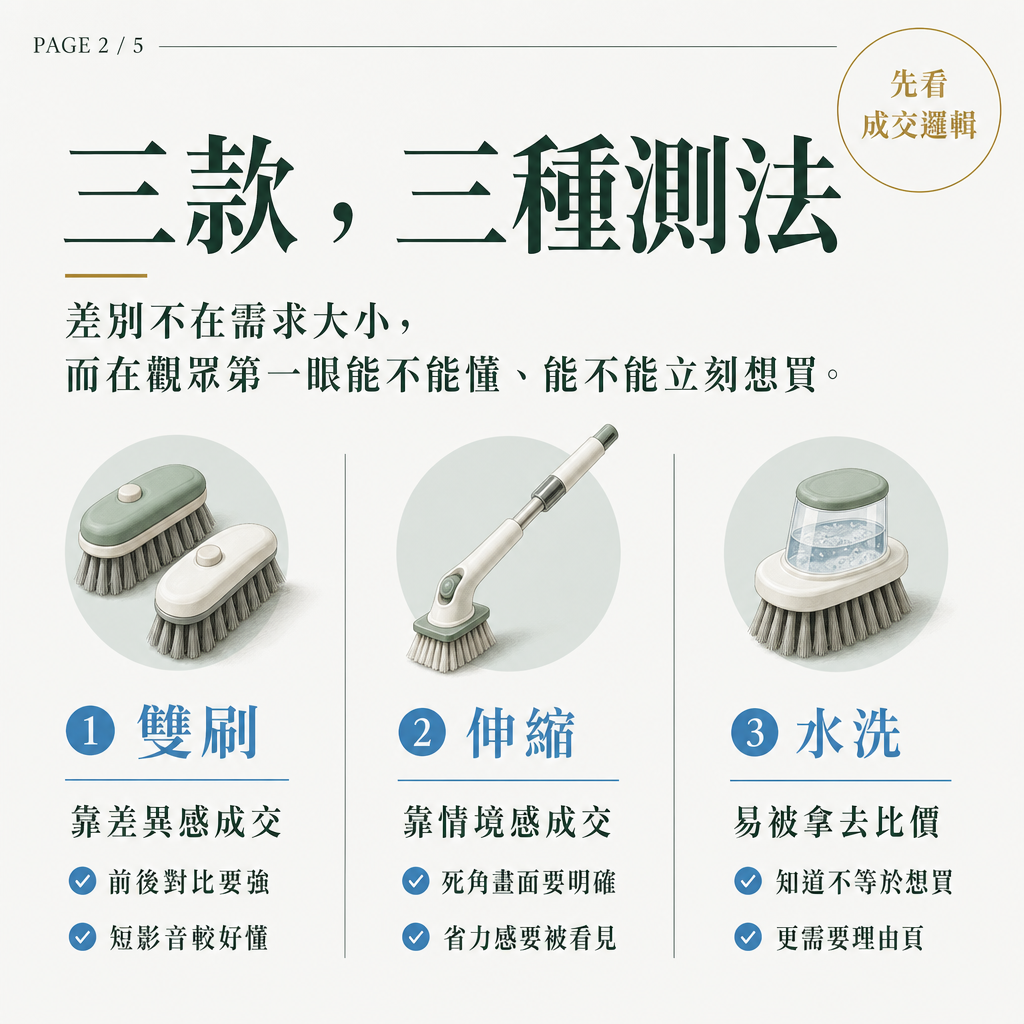 PAGE 2 / 5

先看
成交邏輯

三款，三種測法

差別不在需求大小，
而在觀眾第一眼能不能懂、能不能立刻想買。

1 雙刷

靠差異感成交

前後對比要強

短影音較好懂

2 伸縮

靠情境感成交

死角畫面要明確

省力感要被看見

3 水洗

易被拿去比價

知道不等於想買

更需要理由頁